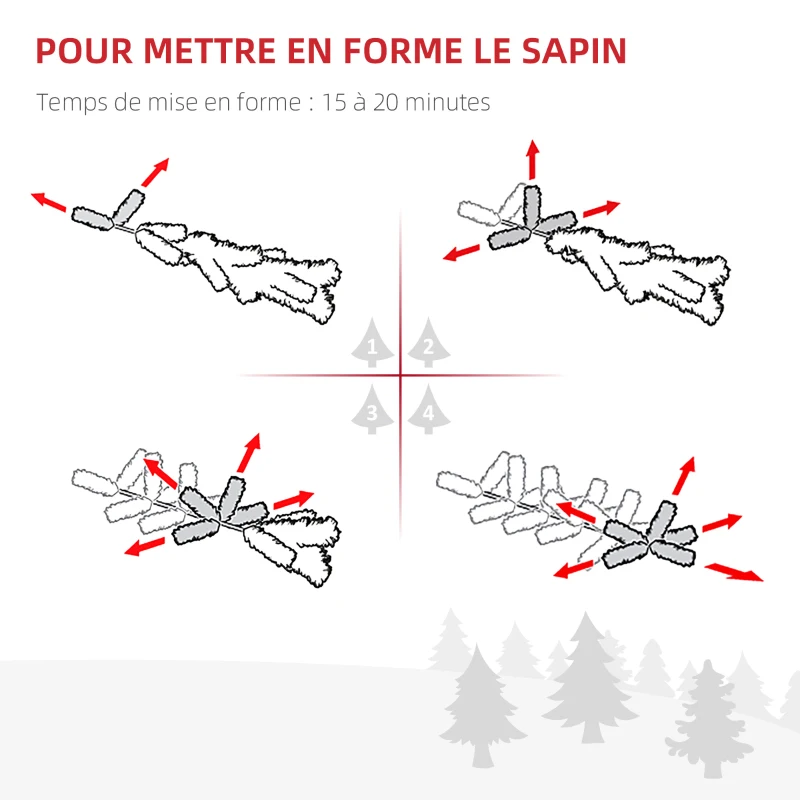 POUR METTRE EN FORME LE SAPIN

Temps de mise en forme : 15 à 20 minutes

1
2
3
4