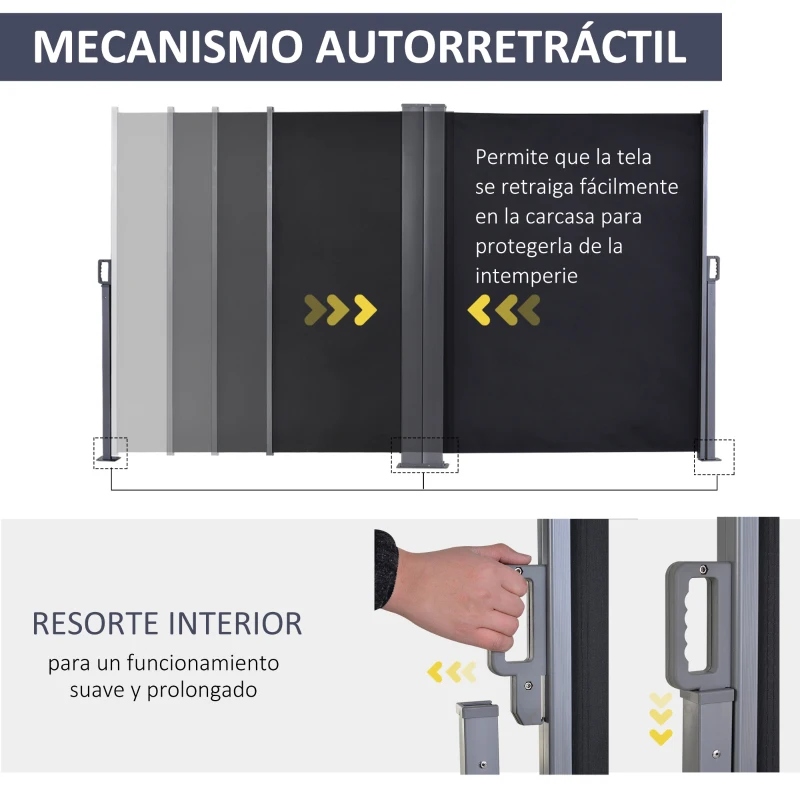 MECANISMO AUTORRETRÁCTIL

Permite que la tela se retraiga fácilmente en la carcasa para protegerla de la intemperie

RESORTE INTERIOR

para un funcionamiento suave y prolongado