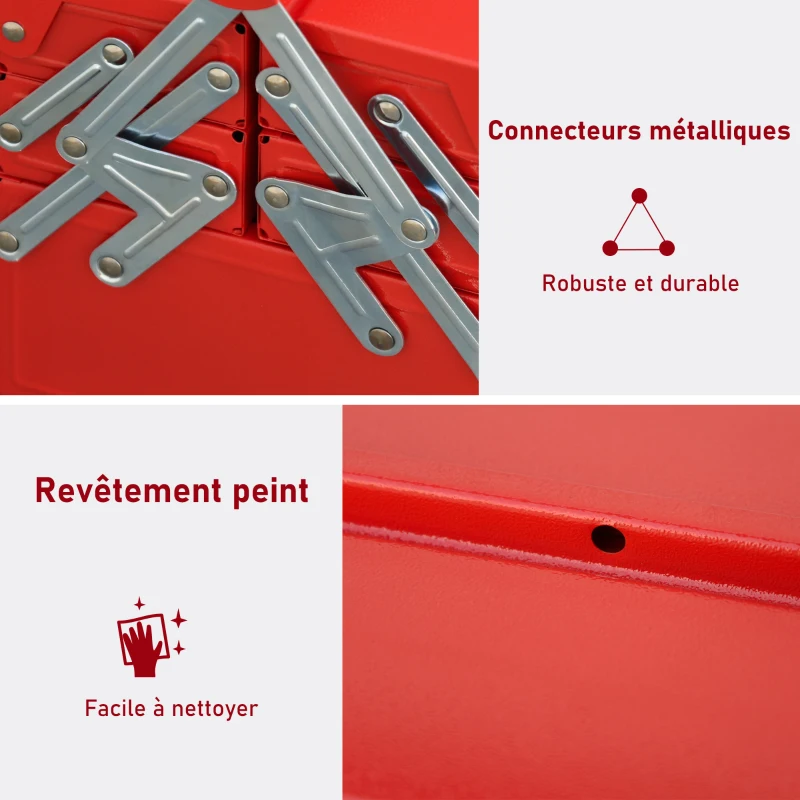 Connecteurs métalliques

Robuste et durable

Revêtement peint

Facile à nettoyer