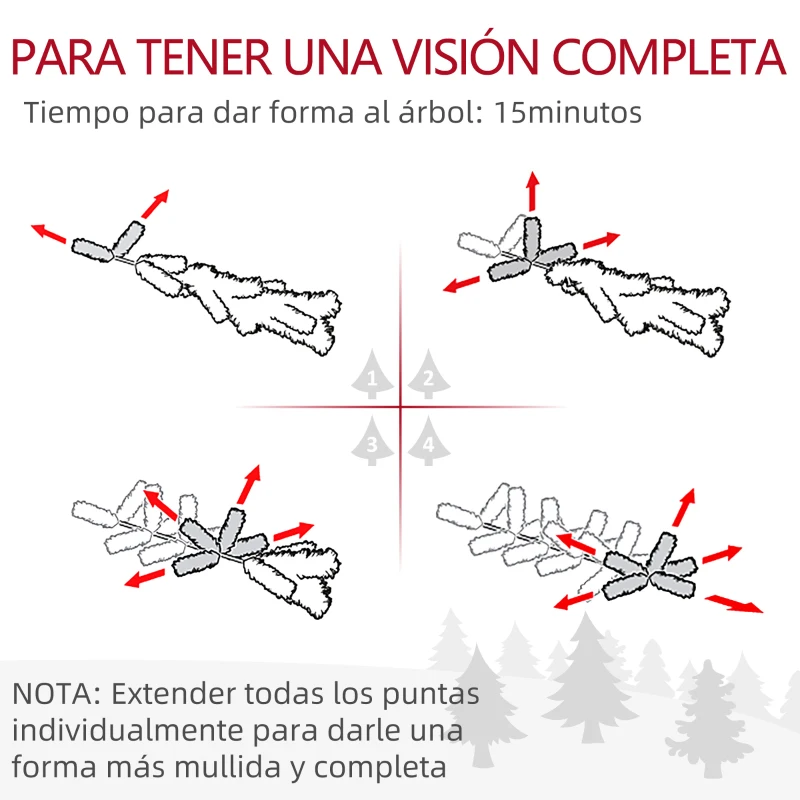 PARA TENER UNA VISIÓN COMPLETA

Tiempo para dar forma al árbol: 15minutos

1
2
3
4

NOTA: Extender todas los puntas individualmente para darle una forma más mullida y completa