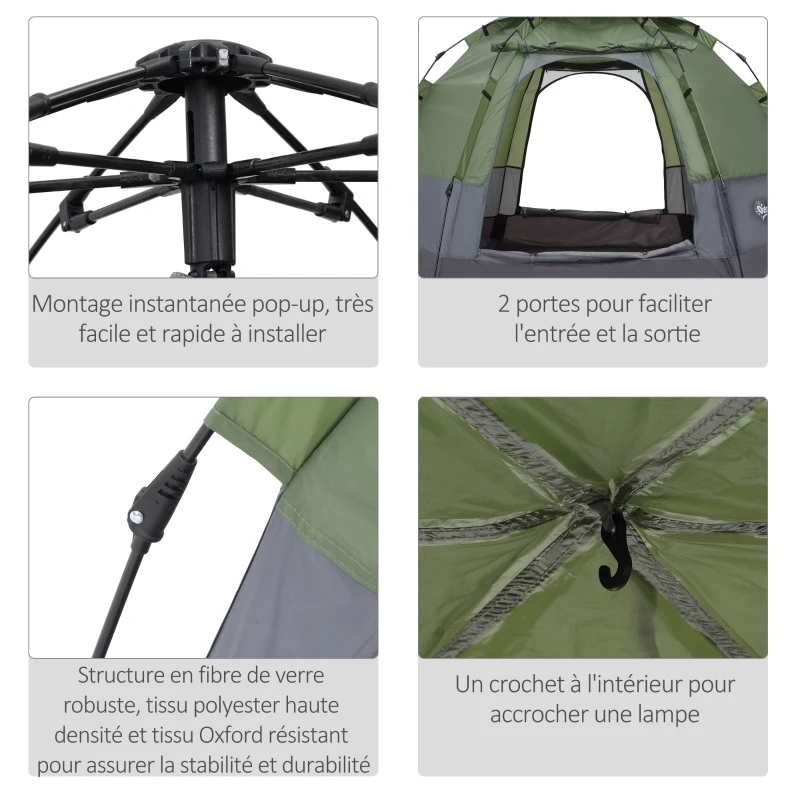 Montage instantanée pop-up, très facile et rapide à installer

2 portes pour faciliter l'entrée et la sortie

Structure en fibre de verre robuste, tissu polyester haute densité et tissu Oxford résistant pour assurer la stabilité et durabilité

Un crochet à l'intérieur pour accrocher une lampe