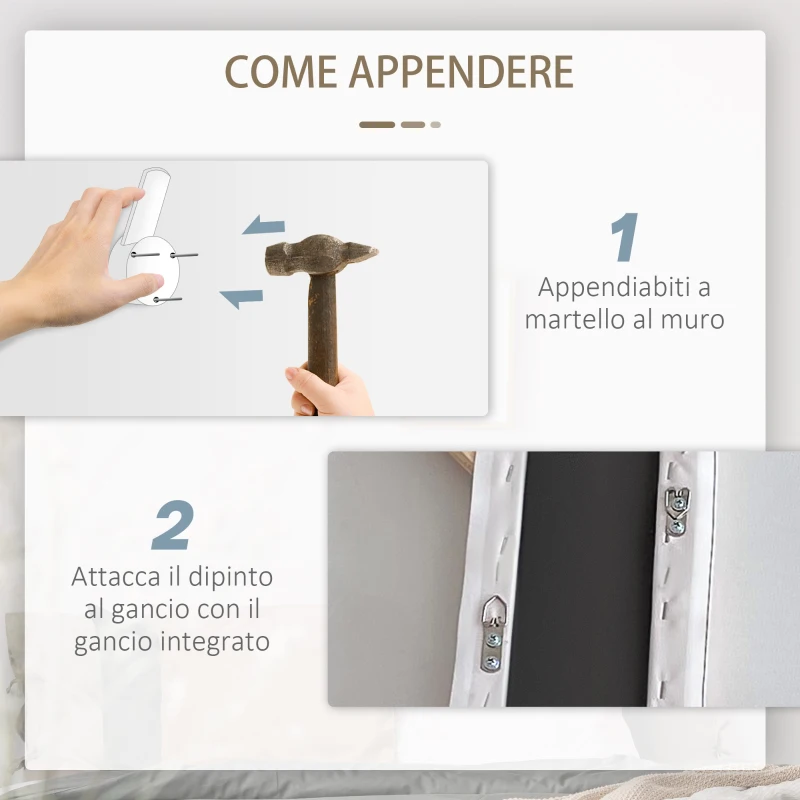 COME APPENDERE

1
Appendiabiti a martello al muro

2
Attacca il dipinto al gancio con il gancio integrato