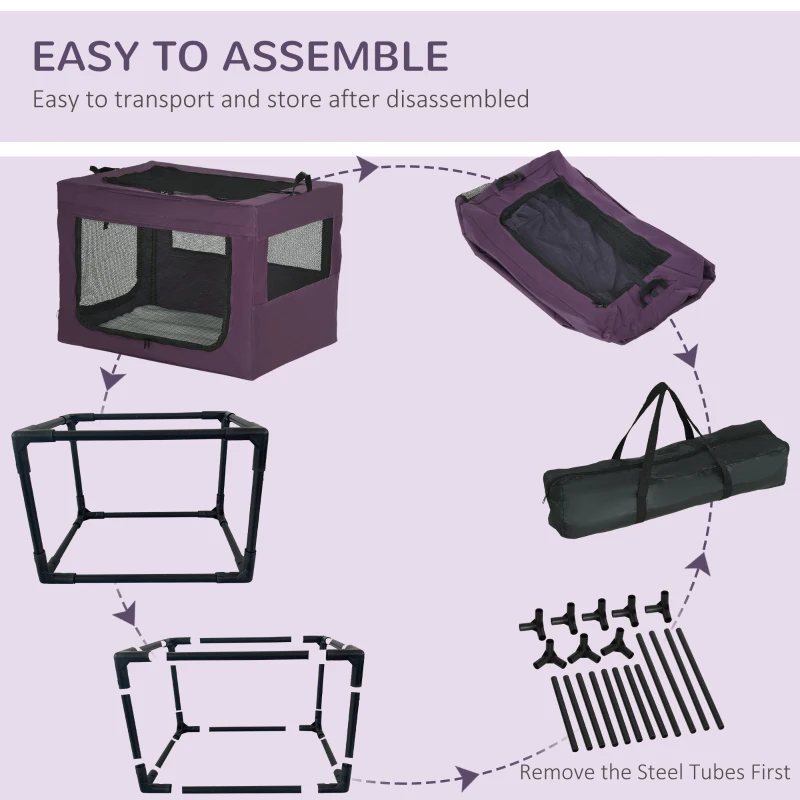 EASY TO ASSEMBLE
Easy to transport and store after disassembled

Remove the Steel Tubes First