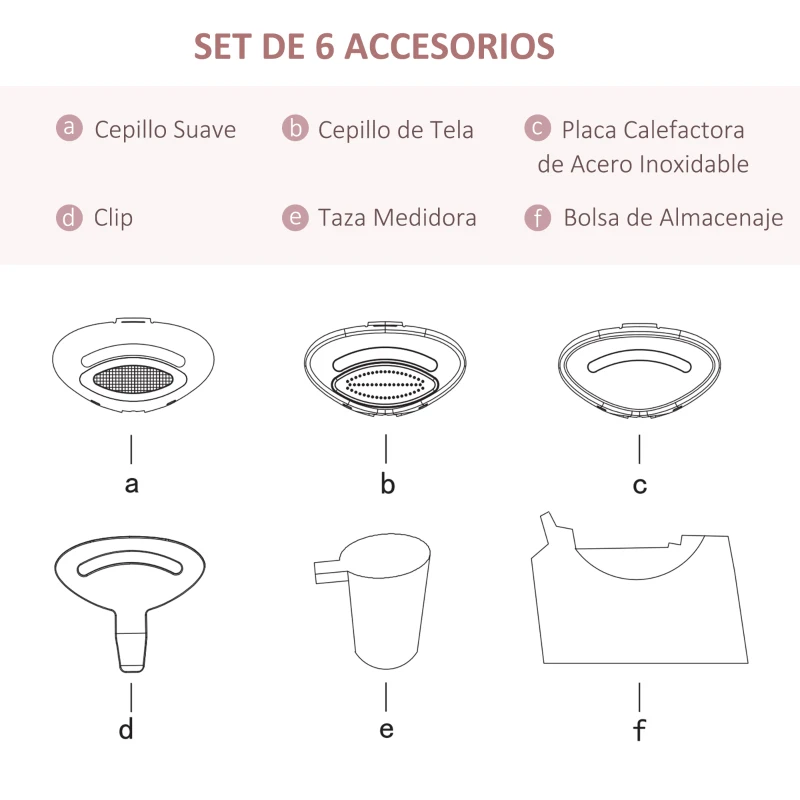 SET DE 6 ACCESORIOS

a Cepillo Suave

b Cepillo de Tela

c Placa Calefactora de Acero Inoxidable

d Clip

e Taza Medidora

f Bolsa de Almacenaje

a

b

c

d

e

f