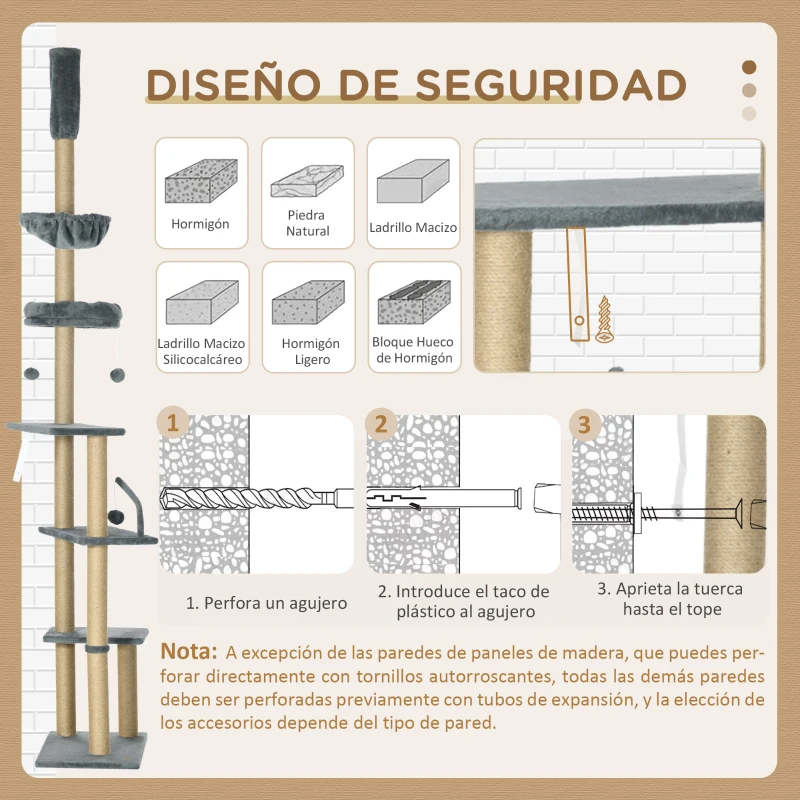 DISEÑO DE SEGURIDAD

Hormigón

Piedra Natural

Ladrillo Macizo

Ladrillo Macizo Silicocalcáreo

Hormigón Ligero

Bloque Hueco de Hormigón

1

2

3

1. Perfora un agujero

2. Introduce el taco de plástico al agujero

3. Aprieta la tuerca hasta el tope

Nota: A excepción de las paredes de paneles de madera, que puedes perforar directamente con tornillos autorroscantes, todas las demás paredes deben ser perforadas previamente con tubos de expansión, y la elección de los accesorios depende del tipo de pared.