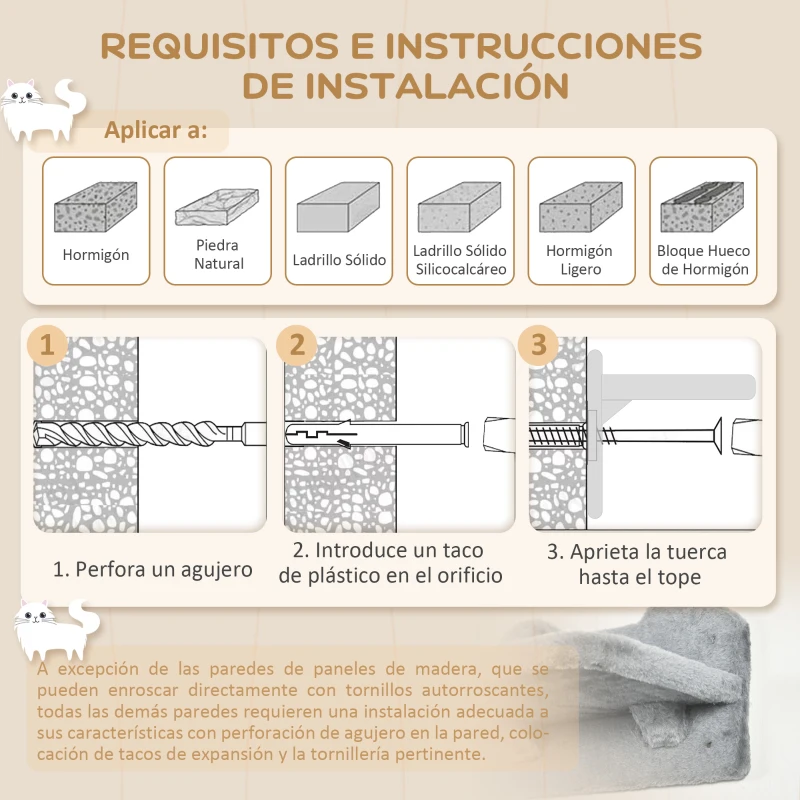 REQUISITOS E INSTRUCCIONES DE INSTALACIÓN

Aplicar a:

Hormigón

Piedra Natural

Ladrillo Sólido

Ladrillo Sólido Silicocalcáreo

Hormigón Ligero

Bloque Hueco de Hormigón

1

2

3

1. Perfora un agujero

2. Introduce un taco de plástico en el orificio

3. Aprieta la tuerca hasta el tope

A excepción de las paredes de paneles de madera, que se pueden enroscar directamente con tornillos autorroscantes, todas las demás paredes requieren una instalación adecuada a sus características con perforación de agujero en la pared, colocación de tacos de expansión y la tornillería pertinente.