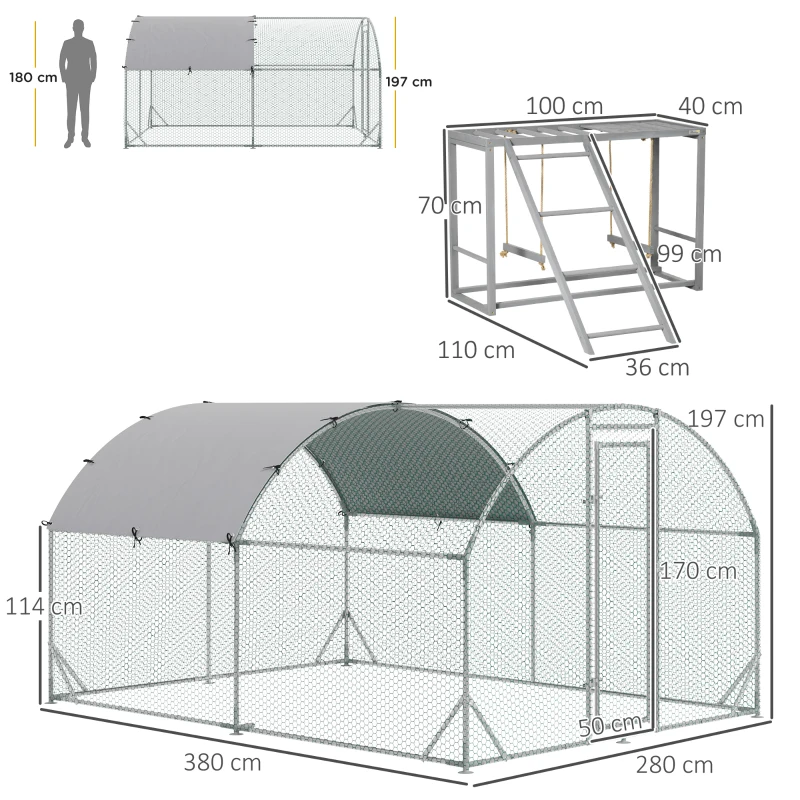 180 cm

197 cm

100 cm
40 cm
70 cm
99 cm
110 cm
36 cm

197 cm
170 cm
114 cm
50 cm
380 cm
280 cm