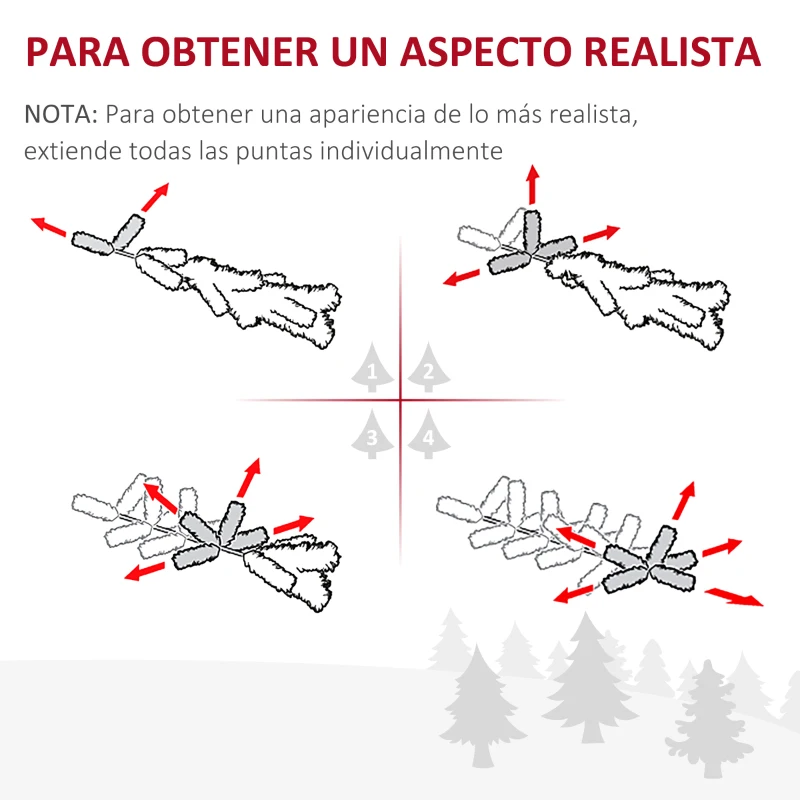 PARA OBTENER UN ASPECTO REALISTA

NOTA: Para obtener una apariencia de lo más realista, extiende todas las puntas individualmente

1
2
3
4