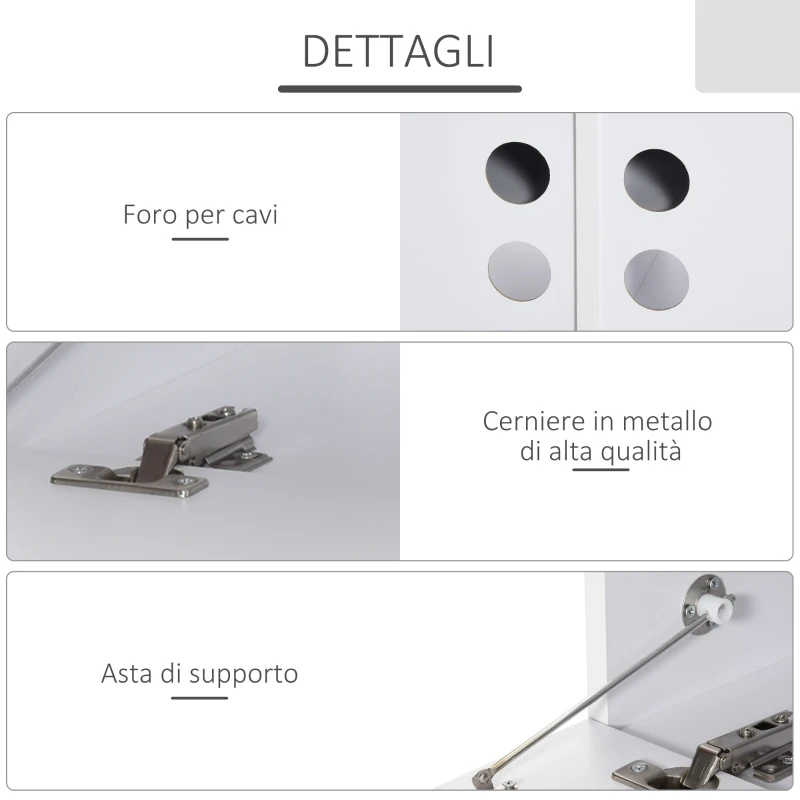 DETTAGLI

Foro per cavi

Cerniere in metallo di alta qualità

Asta di supporto