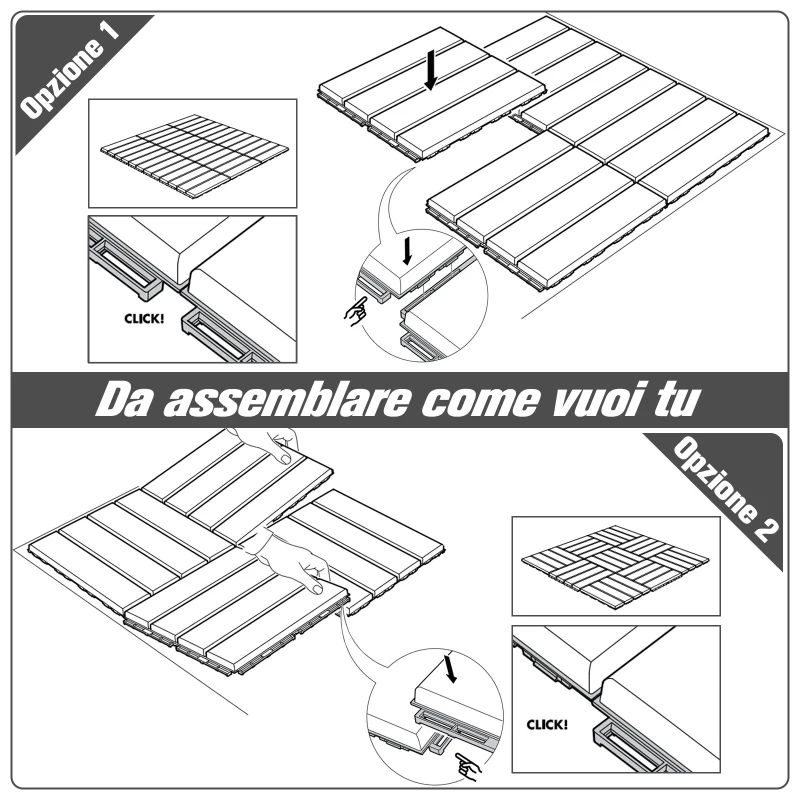 Opzione 1

CLICK!

Da assemblare come vuoi tu

Opzione 2

CLICK!