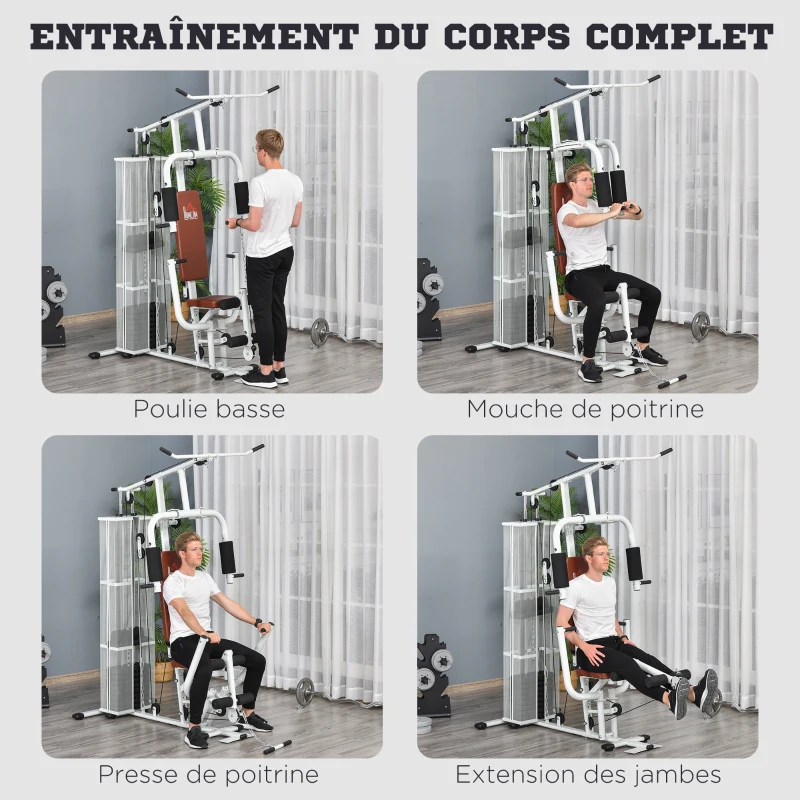 ENTRAÎNEMENT DU CORPS COMPLET

Poulie basse

Mouche de poitrine

Presse de poitrine

Extension des jambes