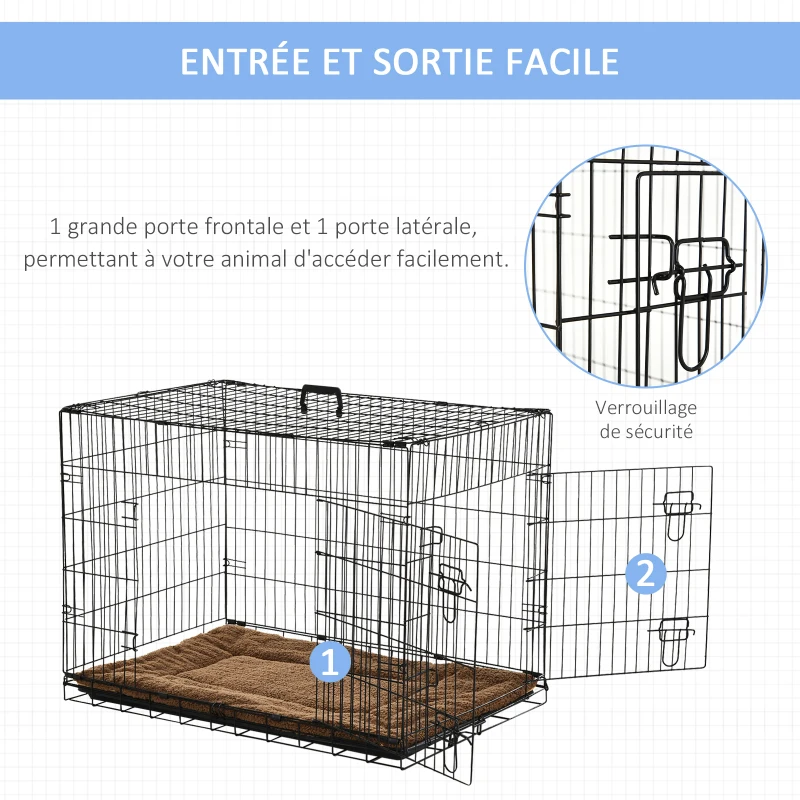 ENTRÉE ET SORTIE FACILE

1 grande porte frontale et 1 porte latérale, permettant à votre animal d'accéder facilement.

Verrouillage de sécurité

1

2