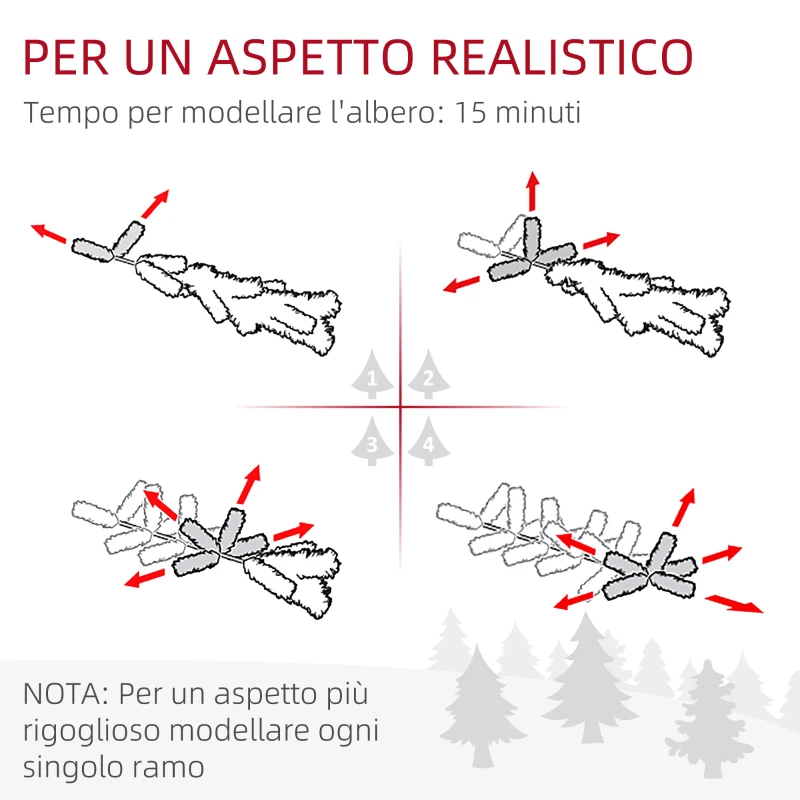 PER UN ASPETTO REALISTICO

Tempo per modellare l'albero: 15 minuti

1
2
3
4

NOTA: Per un aspetto più rigoglioso modellare ogni singolo ramo