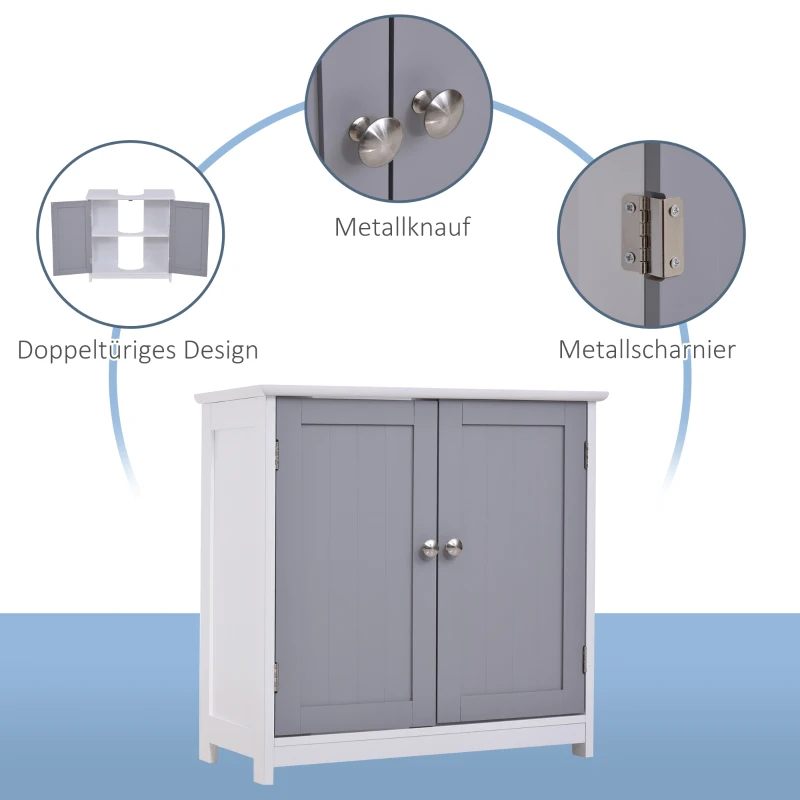 Metallknauf

Doppeltüriges Design

Metallscharnier