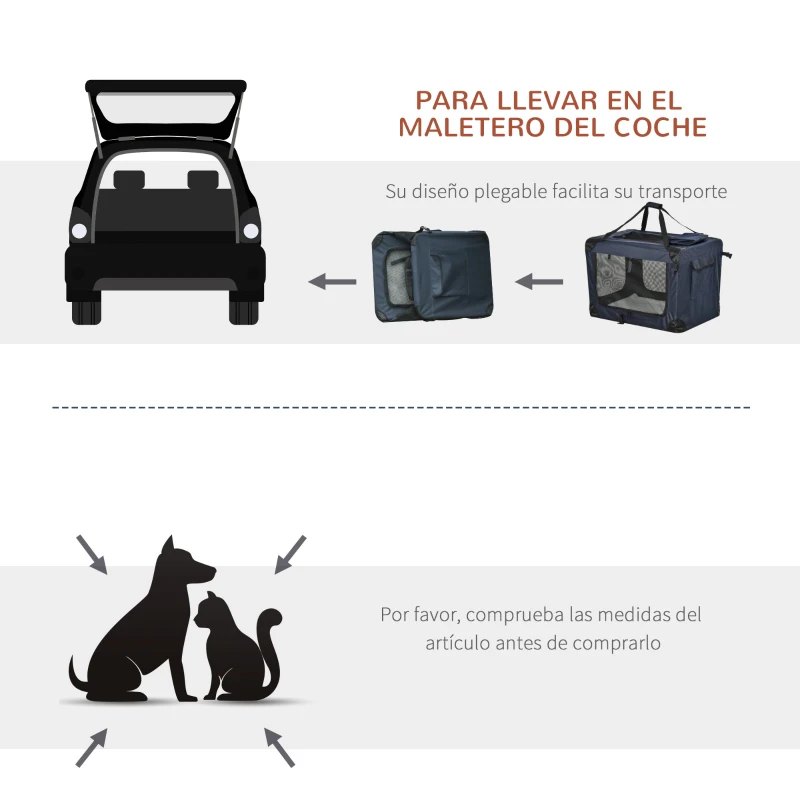 PARA LLEVAR EN EL MALETERO DEL COCHE

Su diseño plegable facilita su transporte

Por favor, comprueba las medidas del artículo antes de comprarlo