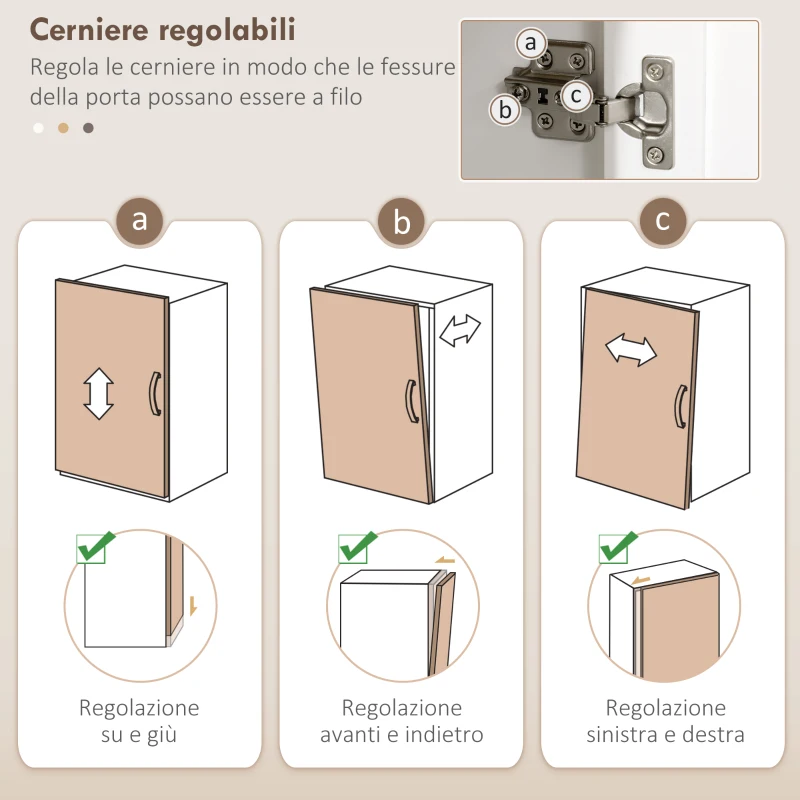 Cerniere regolabili

Regola le cerniere in modo che le fessure della porta possano essere a filo

a
b
c

a

Regolazione su e giù

b

Regolazione avanti e indietro

c

Regolazione sinistra e destra