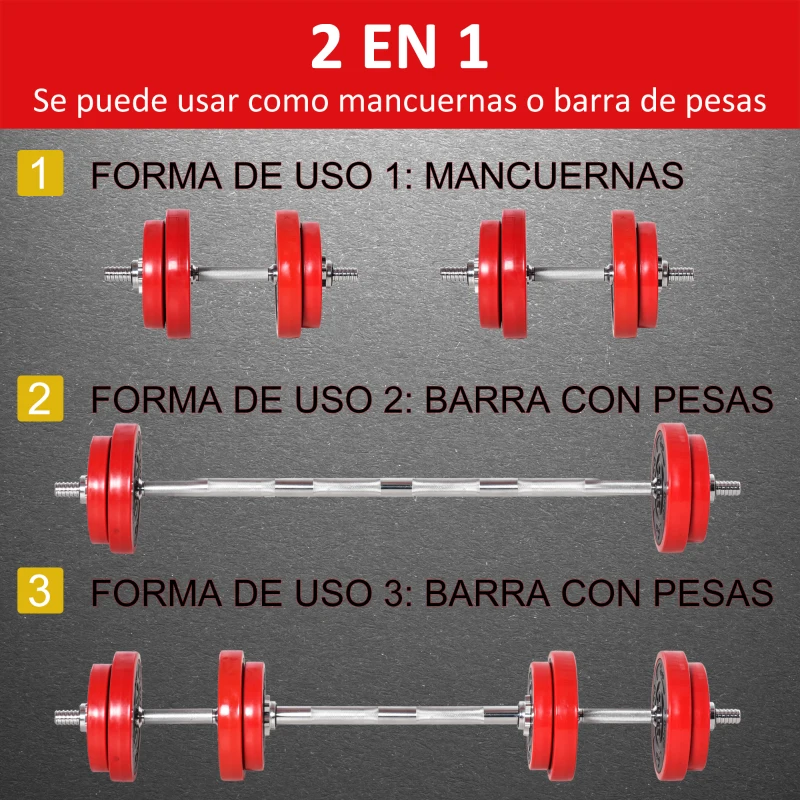 2 EN 1
Se puede usar como mancuernas o barra de pesas

1 FORMA DE USO 1: MANCUERNAS

2 FORMA DE USO 2: BARRA CON PESAS

3 FORMA DE USO 3: BARRA CON PESAS