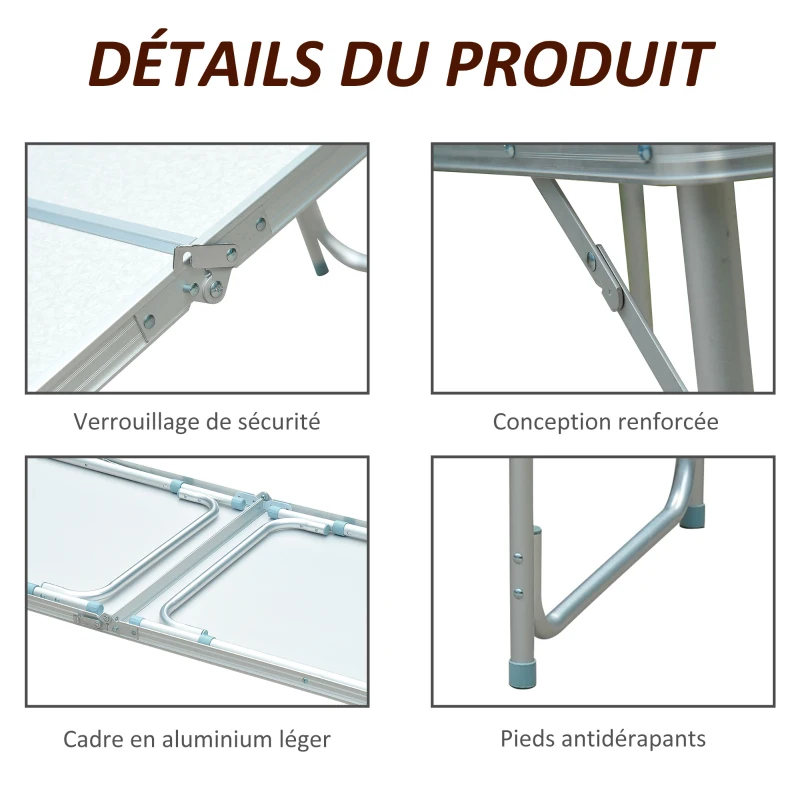 DÉTAILS DU PRODUIT

Verrouillage de sécurité

Conception renforcée

Cadre en aluminium léger

Pieds antidérapants