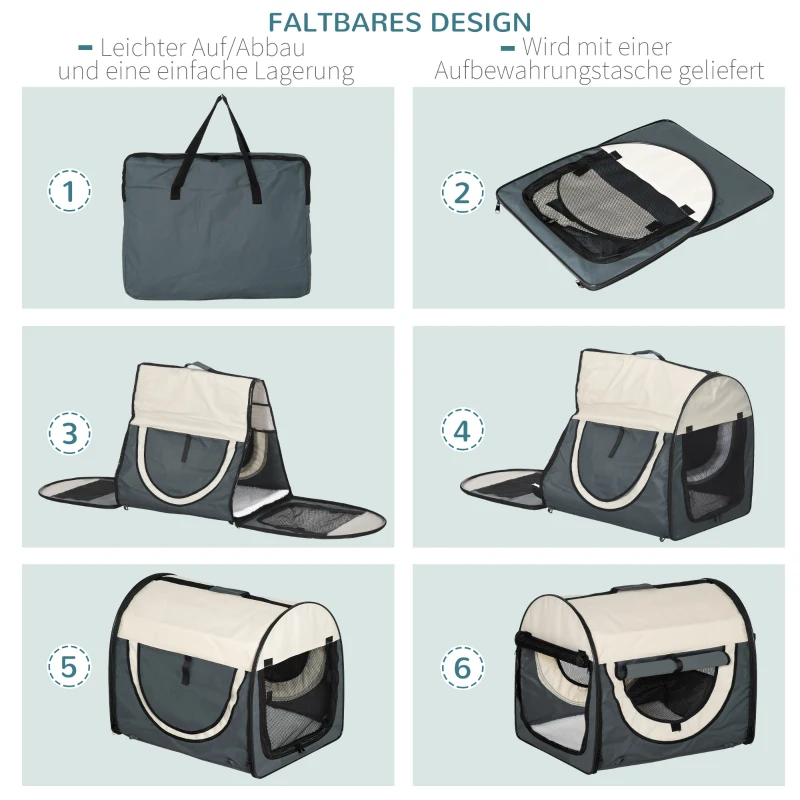 FALTBARES DESIGN

- Leichter Auf/Abbau und eine einfache Lagerung

- Wird mit einer Aufbewahrungstasche geliefert

1

2

3

4

5

6