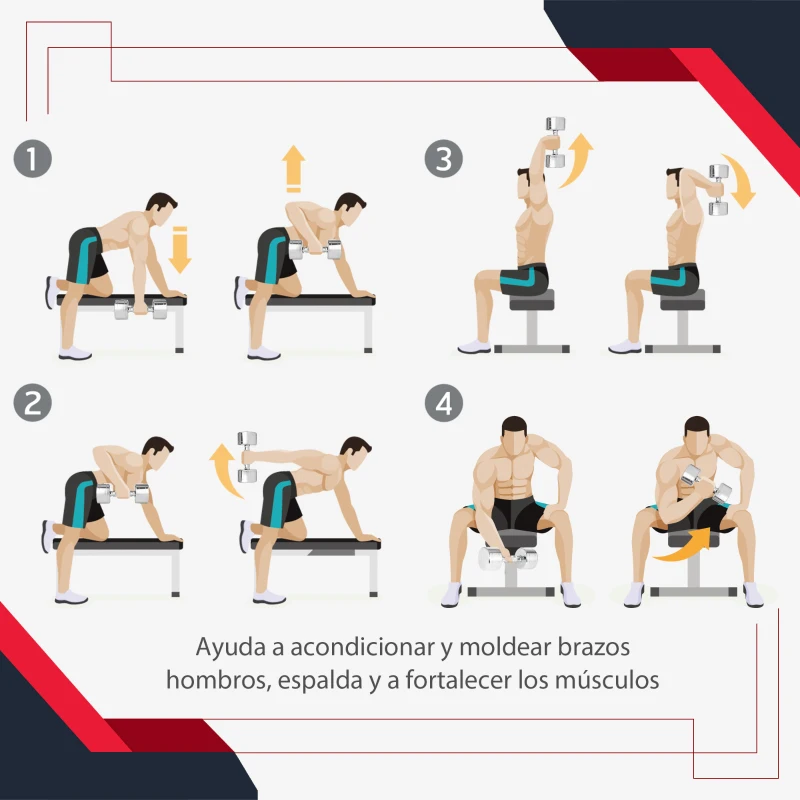 1

3

2

4

Ayuda a acondicionar y moldear brazos hombros, espalda y a fortalecer los músculos