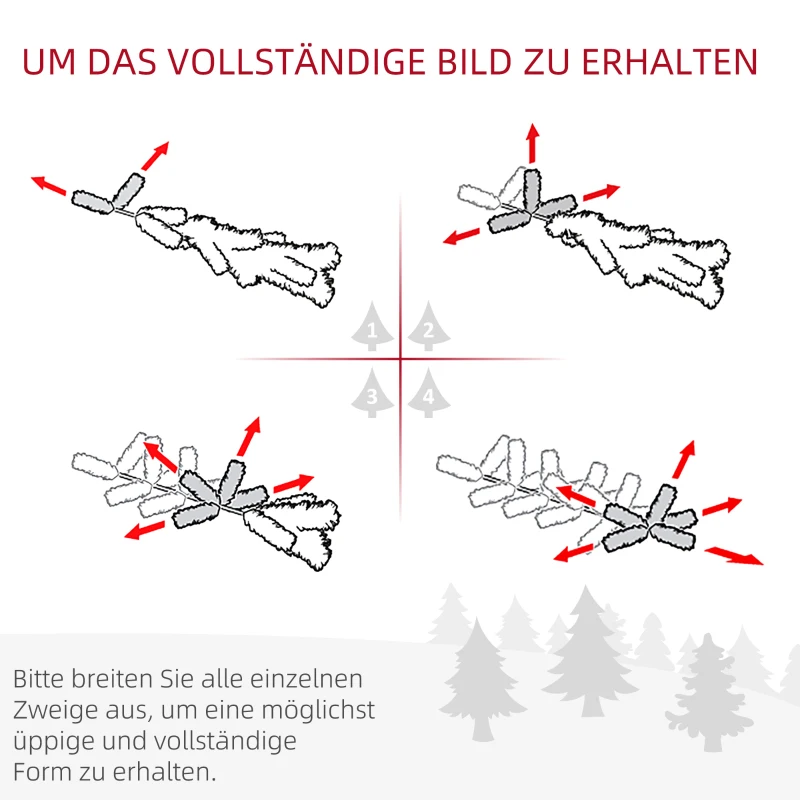 UM DAS VOLLSTÄNDIGE BILD ZU ERHALTEN

1
2
3
4

Bitte breiten Sie alle einzelnen Zweige aus, um eine möglichst üppige und vollständige Form zu erhalten.