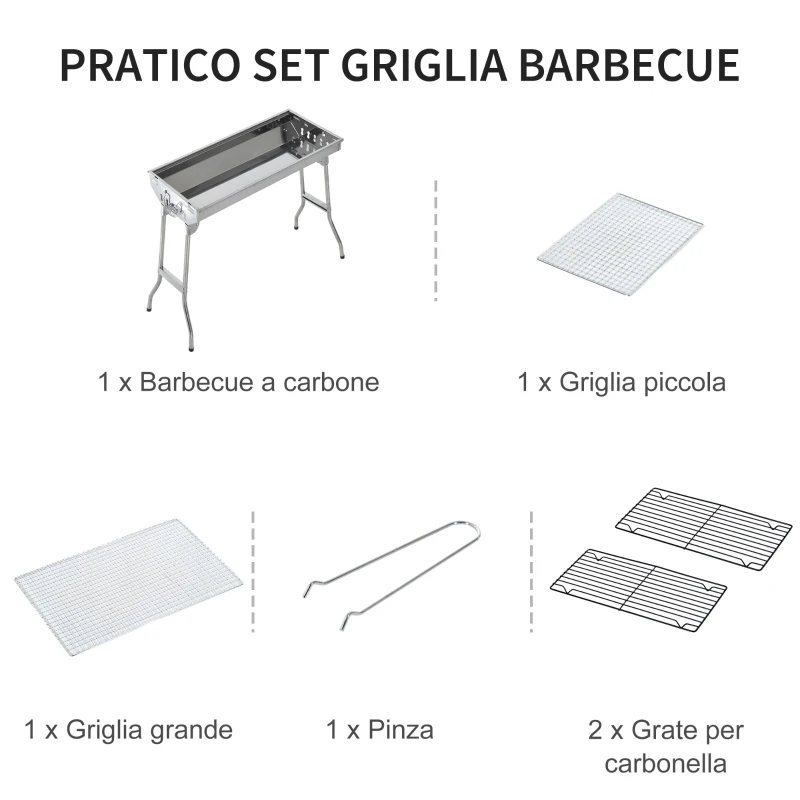 PRATICO SET GRIGLIA BARBECUE

1 x Barbecue a carbone

1 x Griglia piccola

1 x Griglia grande

1 x Pinza

2 x Grate per carbonella