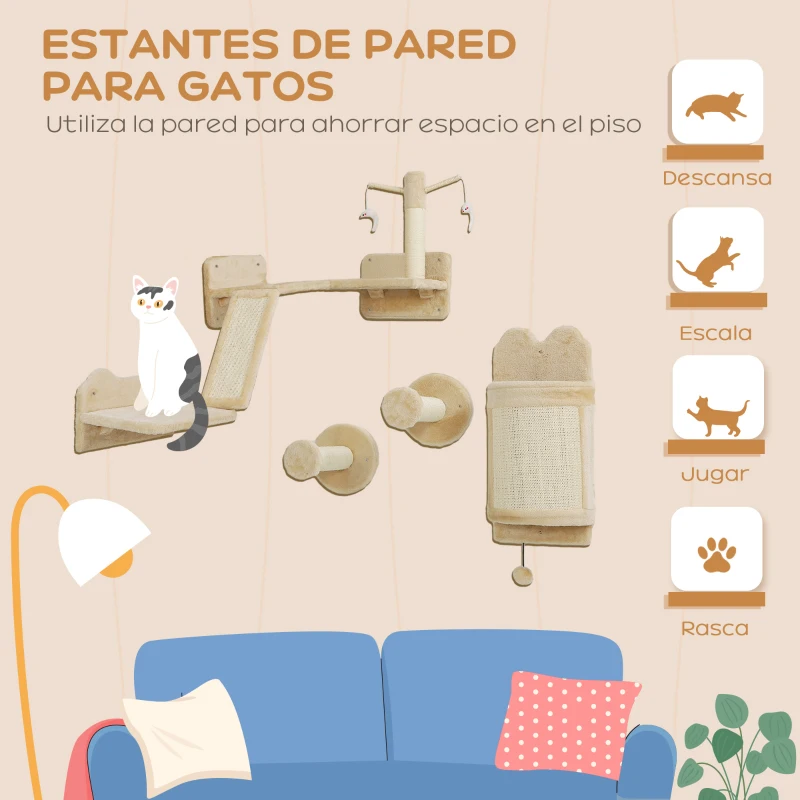 ESTANTES DE PARED PARA GATOS
Utiliza la pared para ahorrar espacio en el piso

Descansa

Escala

Jugar

Rasca