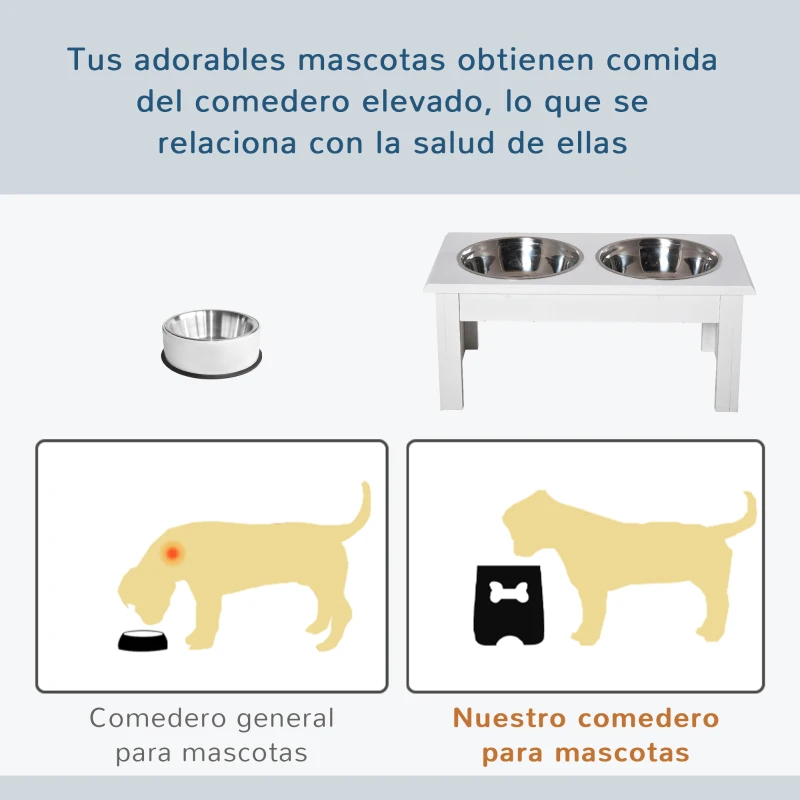 Tus adorables mascotas obtienen comida del comedero elevado, lo que se relaciona con la salud de ellas

Comedero general para mascotas

Nuestro comedero para mascotas