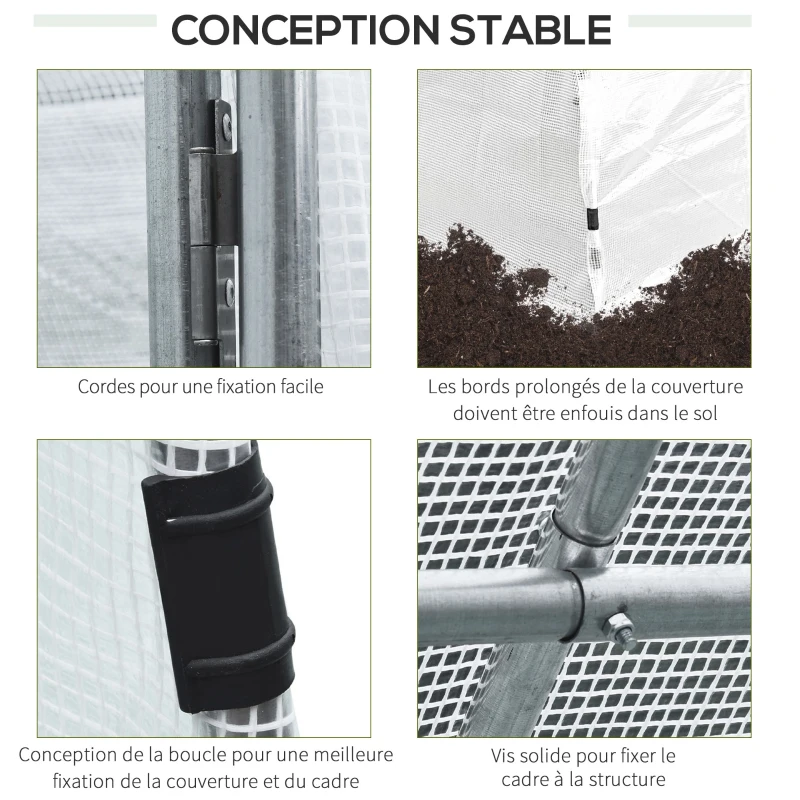 CONCEPTION STABLE

Cordes pour une fixation facile

Les bords prolongés de la couverture doivent être enfouis dans le sol

Conception de la boucle pour une meilleure fixation de la couverture et du cadre

Vis solide pour fixer le cadre à la structure