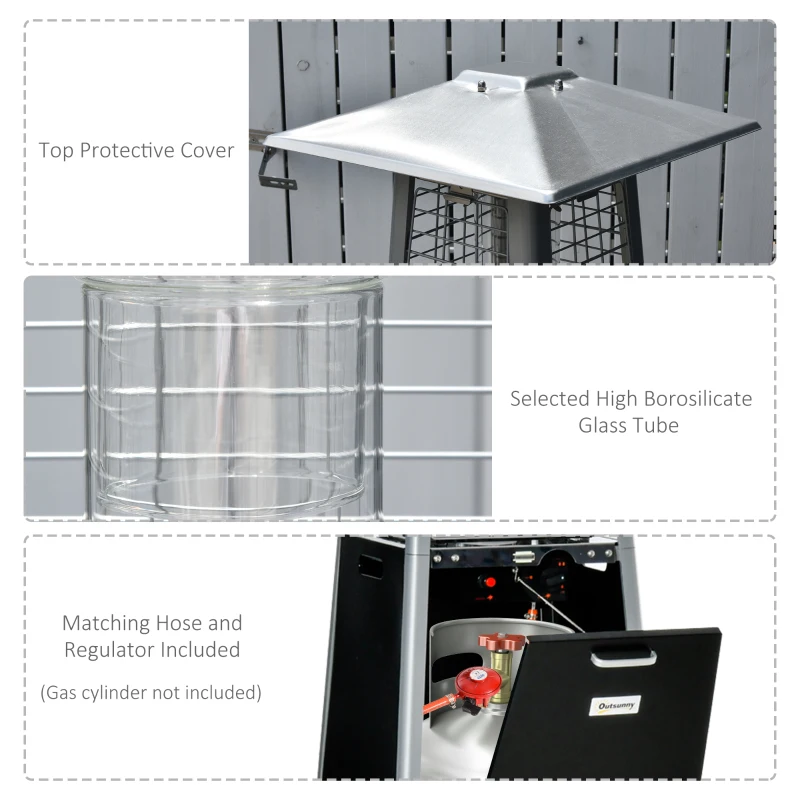 Top Protective Cover

Selected High Borosilicate Glass Tube

Matching Hose and Regulator Included

(Gas cylinder not included)

Outsunny