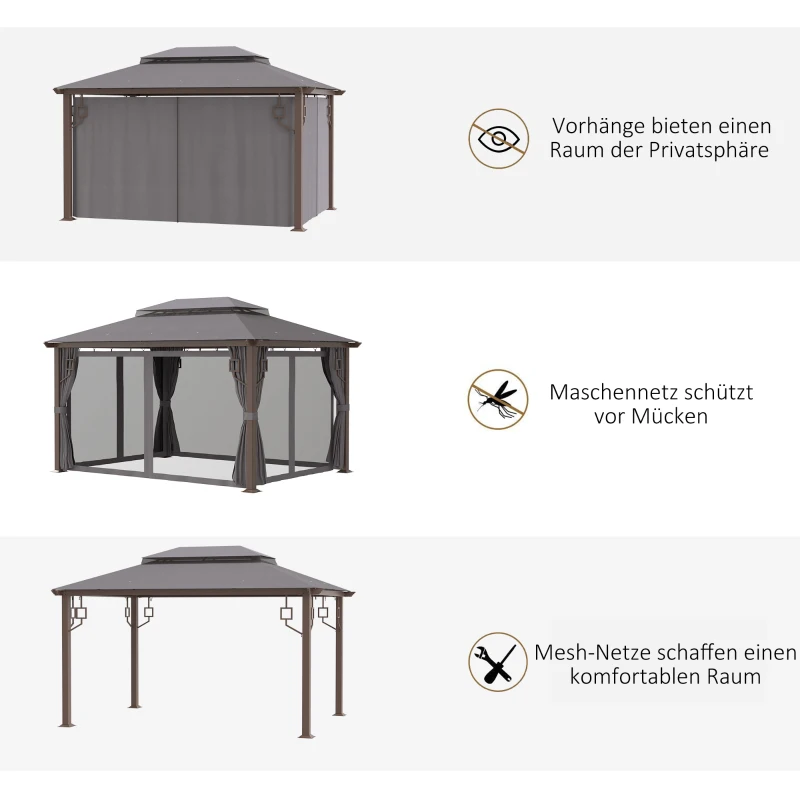 Vorhänge bieten einen Raum der Privatsphäre

Maschennetz schützt vor Mücken

Mesh-Netze schaffen einen komfortablen Raum