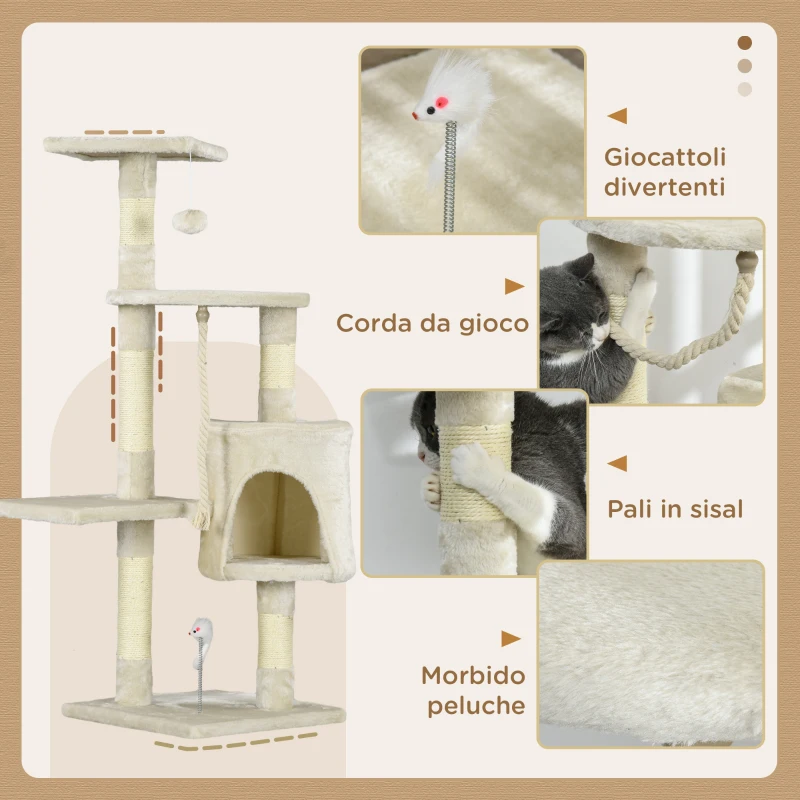 Giocattoli divertenti

Corda da gioco

Pali in sisal

Morbido peluche