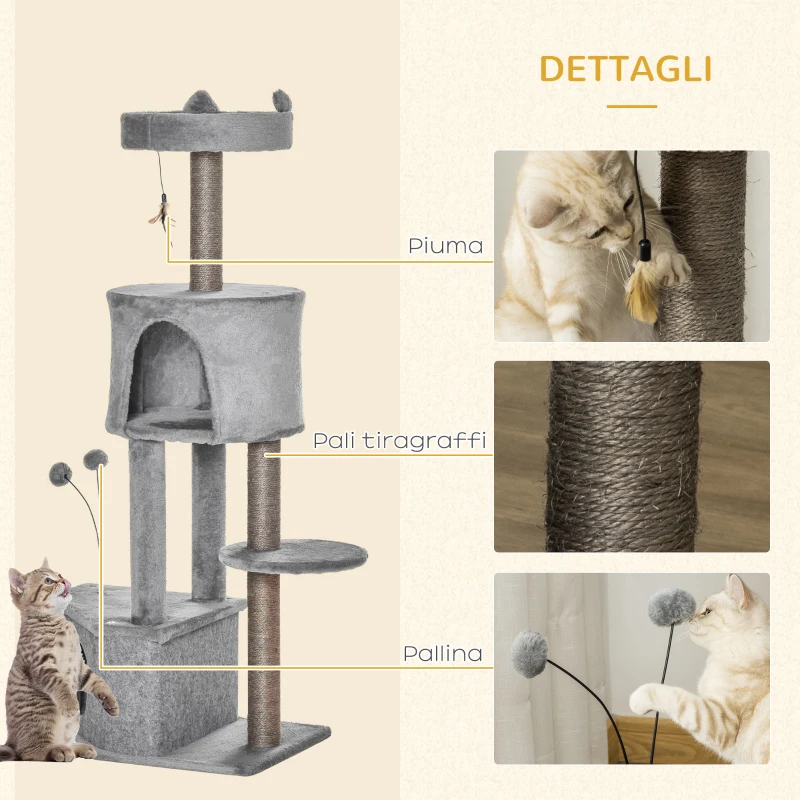 DETTAGLI

Piuma

Pali tiragraffi

Pallina