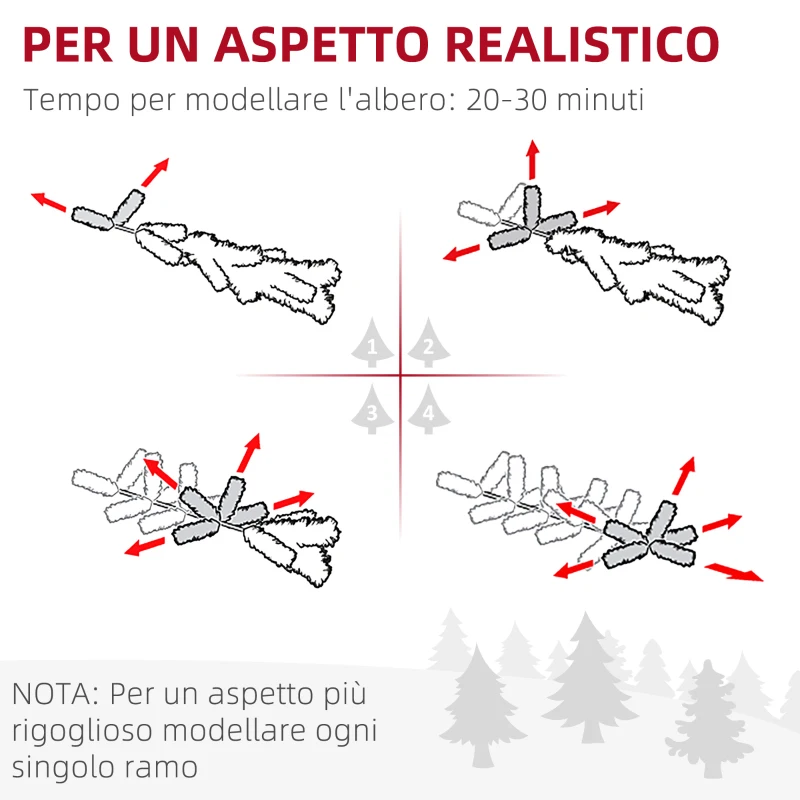 PER UN ASPETTO REALISTICO
Tempo per modellare l'albero: 20-30 minuti

1
2
3
4

NOTA: Per un aspetto più rigoglioso modellare ogni singolo ramo