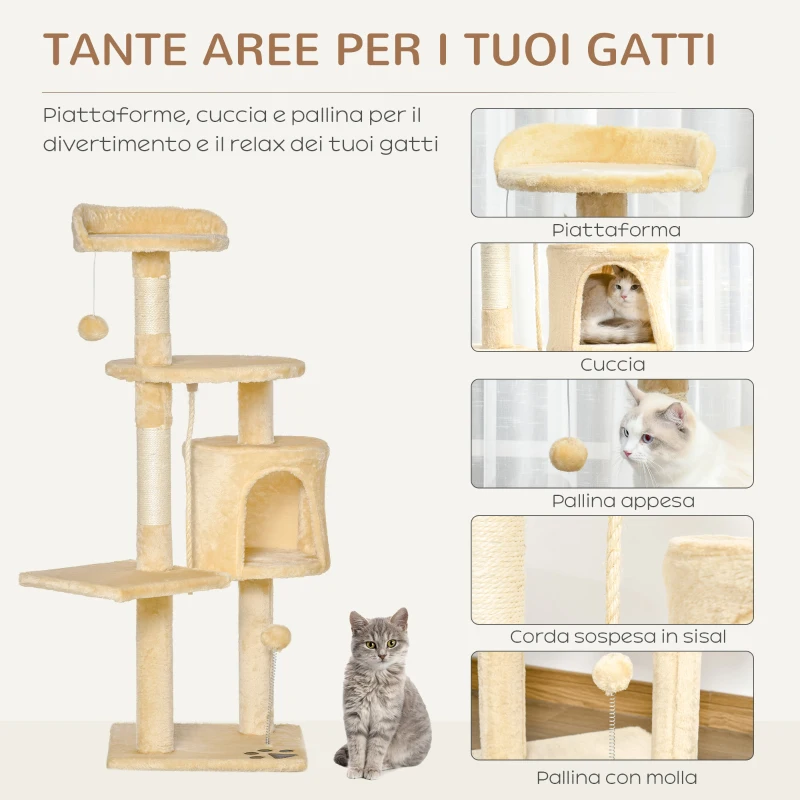 TANTE AREE PER I TUOI GATTI

Piattaforme, cuccia e pallina per il divertimento e il relax dei tuoi gatti

Piattaforma

Cuccia

Pallina appesa

Corda sospesa in sisal

Pallina con molla