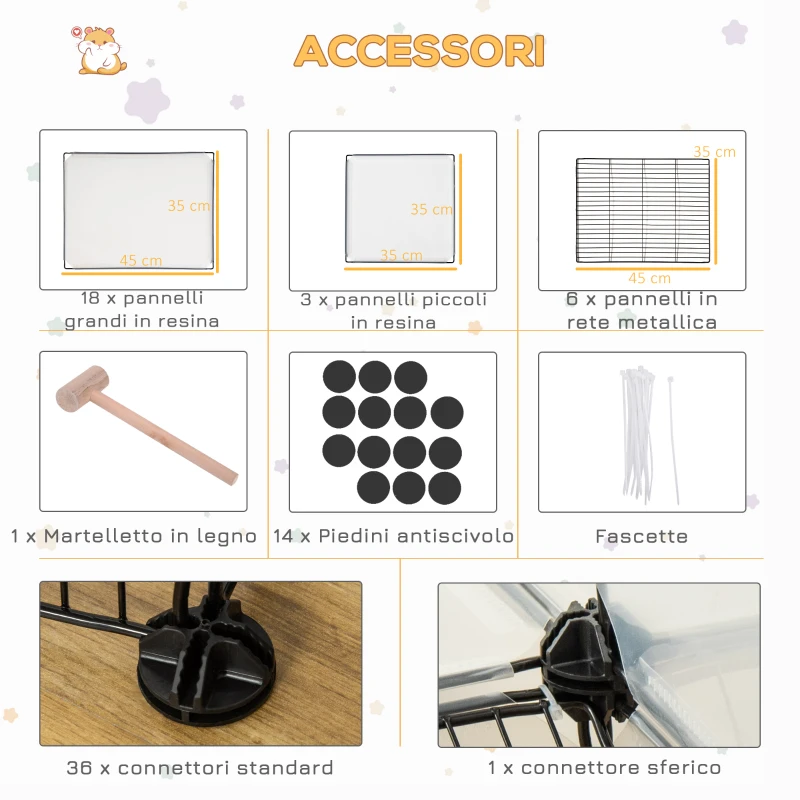 ACCESSORI

35 cm
45 cm
18 x pannelli grandi in resina

35 cm
35 cm
3 x pannelli piccoli in resina

35 cm
45 cm
6 x pannelli in rete metallica

1 x Martelletto in legno

14 x Piedini antiscivolo

Fascette

36 x connettori standard

1 x connettore sferico