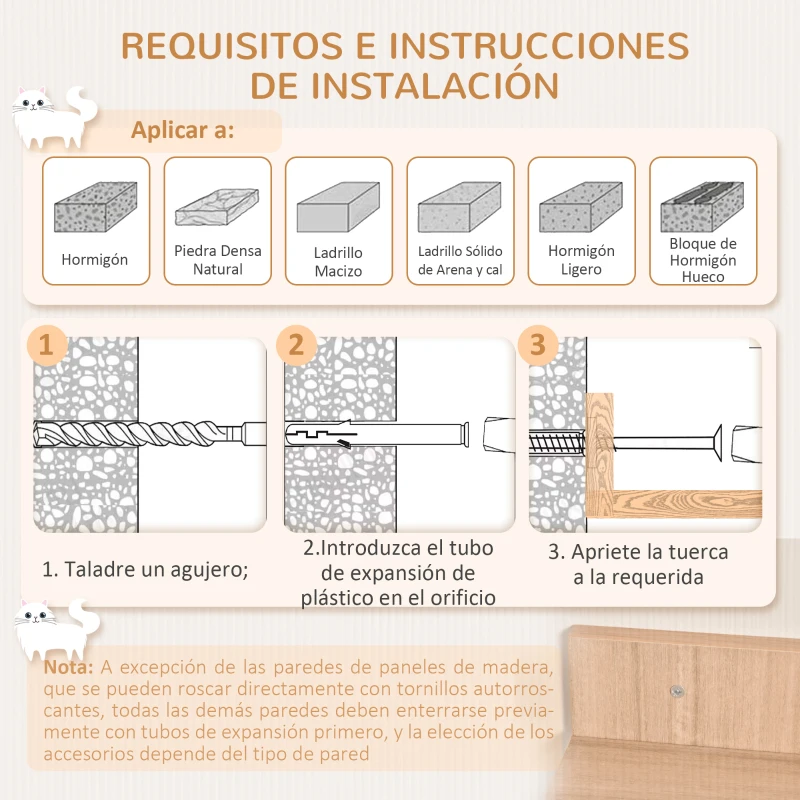 REQUISITOS E INSTRUCCIONES DE INSTALACIÓN

Aplicar a:

Hormigón

Piedra Densa Natural

Ladrillo Macizo

Ladrillo Sólido de Arena y cal

Hormigón Ligero

Bloque de Hormigón Hueco

1

2

3

1. Taladre un agujero;

2.Introduzca el tubo de expansión de plástico en el orificio

3. Apriete la tuerca a la requerida

Nota: A excepción de las paredes de paneles de madera, que se pueden roscar directamente con tornillos autorroscantes, todas las demás paredes deben enterrarse previamente con tubos de expansión primero, y la elección de los accesorios depende del tipo de pared