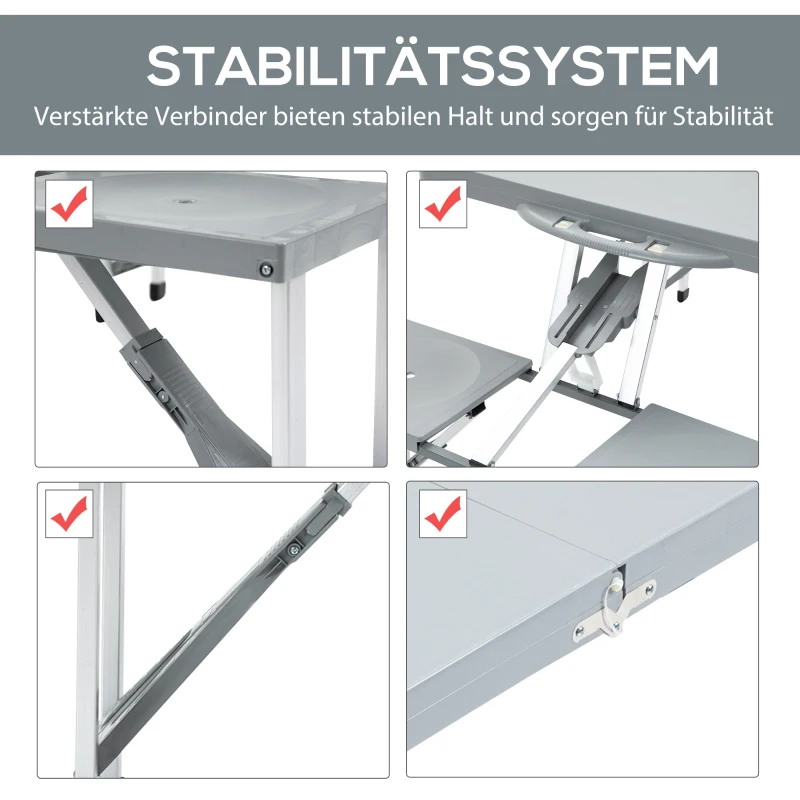 STABILITÄTSSYSTEM
Verstärkte Verbinder bieten stabilen Halt und sorgen für Stabilität