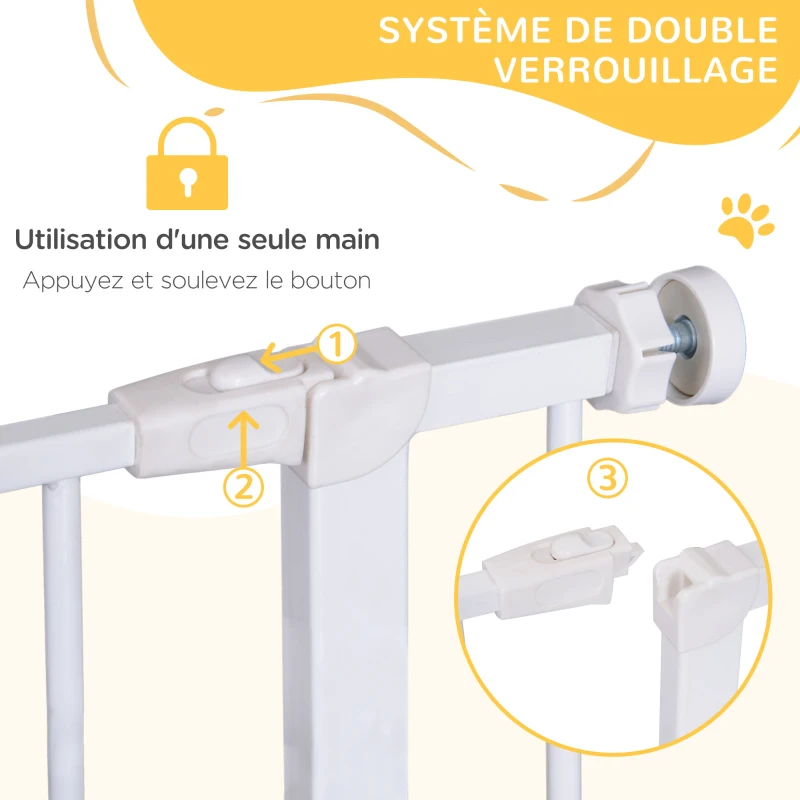 SYSTÈME DE DOUBLE VERROUILLAGE

Utilisation d'une seule main

Appuyez et soulevez le bouton

①

②

③