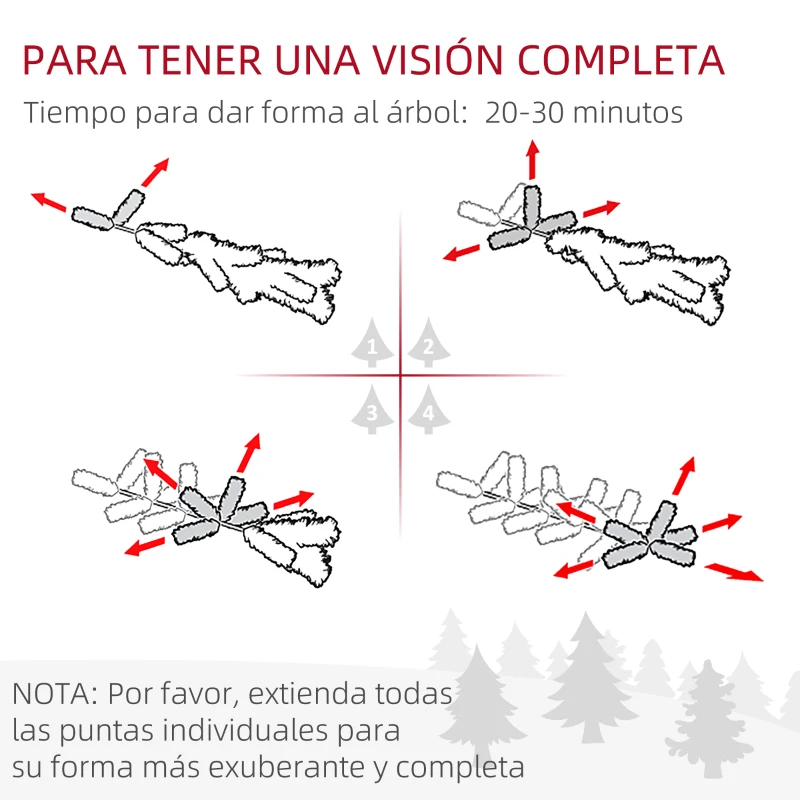 PARA TENER UNA VISIÓN COMPLETA
Tiempo para dar forma al árbol: 20-30 minutos

1
2
3
4

NOTA: Por favor, extienda todas las puntas individuales para su forma más exuberante y completa