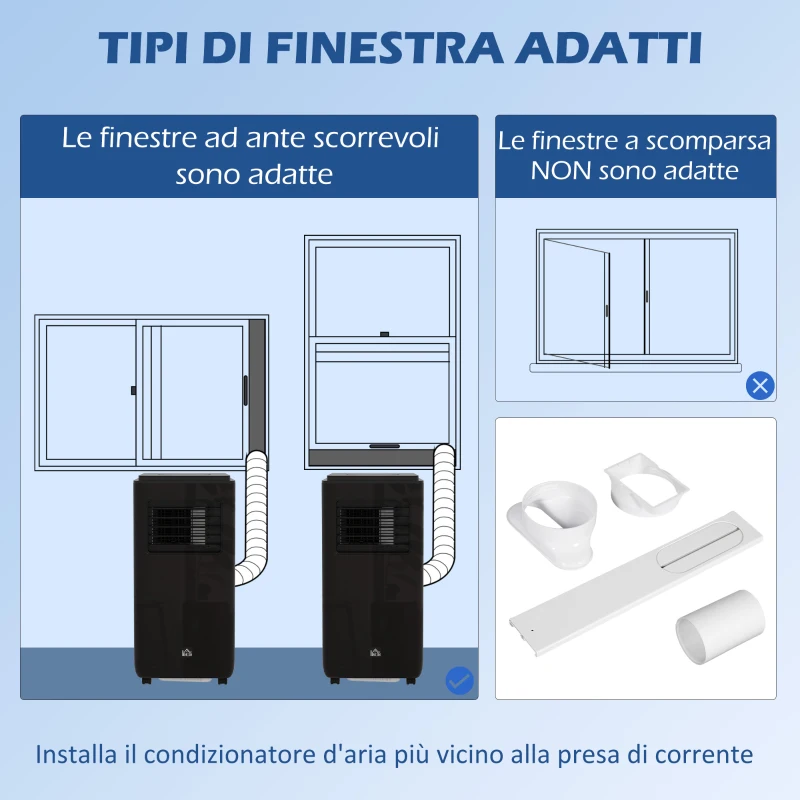 TIPI DI FINESTRA ADATTI

Le finestre ad ante scorrevoli sono adatte

Le finestre a scomparsa NON sono adatte

Installa il condizionatore d'aria più vicino alla presa di corrente