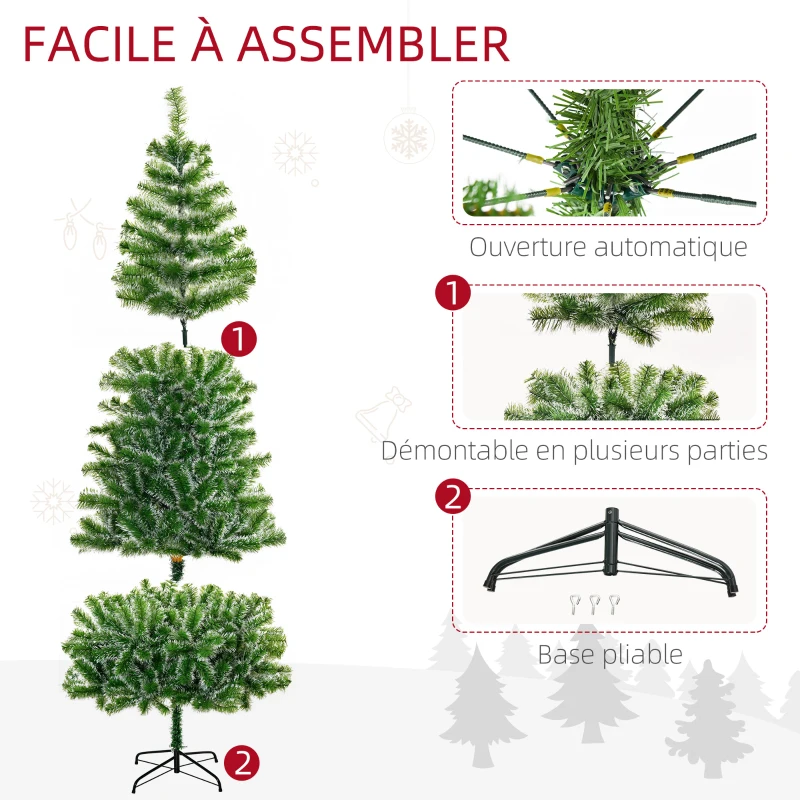 FACILE À ASSEMBLER

1

2

Ouverture automatique

1

Démontable en plusieurs parties

2

Base pliable