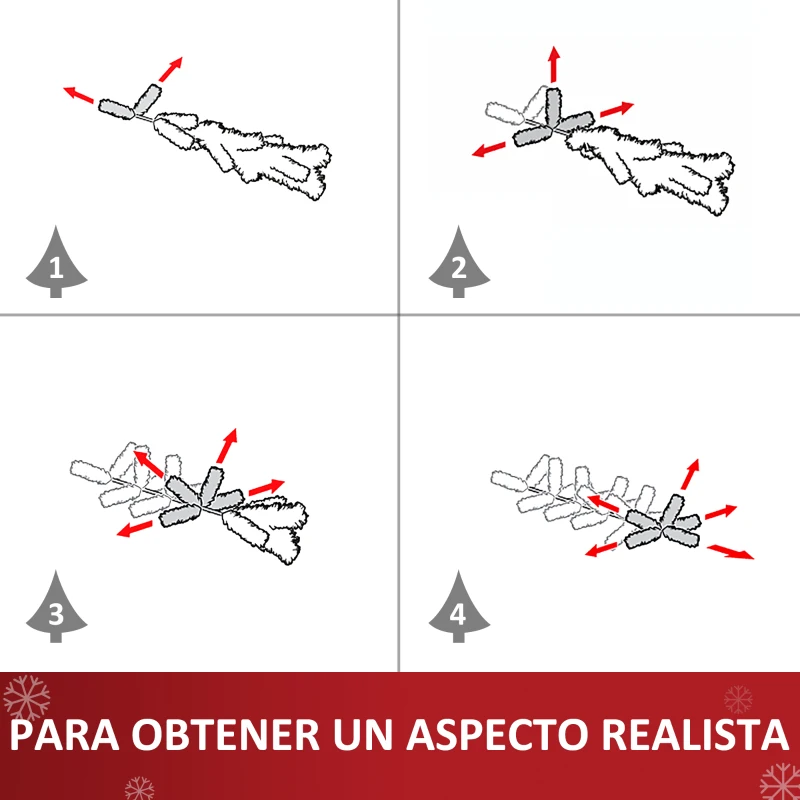 1

2

3

4

PARA OBTENER UN ASPECTO REALISTA