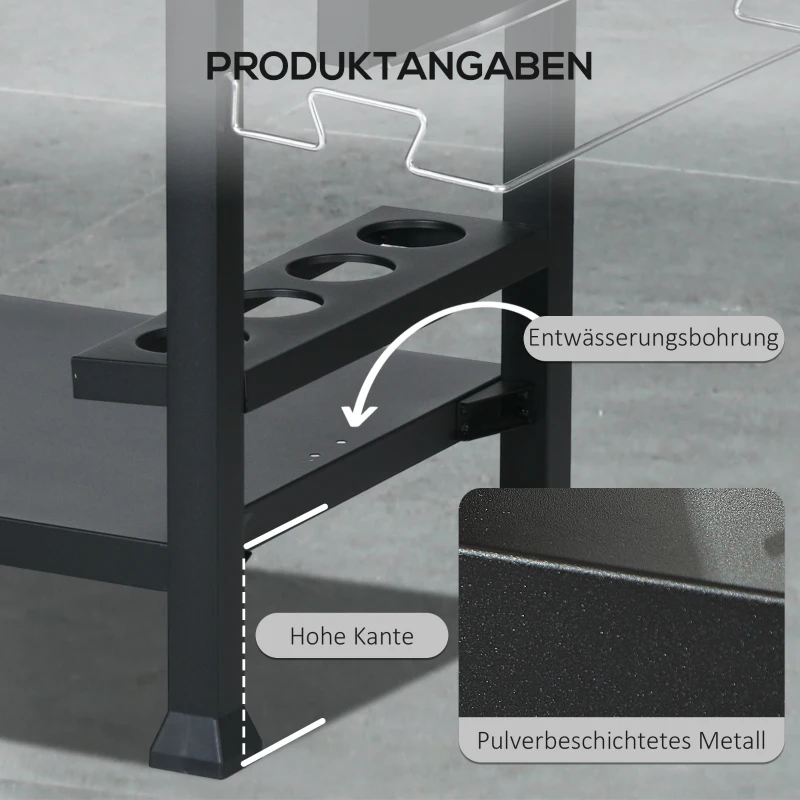 PRODUKTANGABEN

Entwässerungsbohrung

Hohe Kante

Pulverbeschichtetes Metall