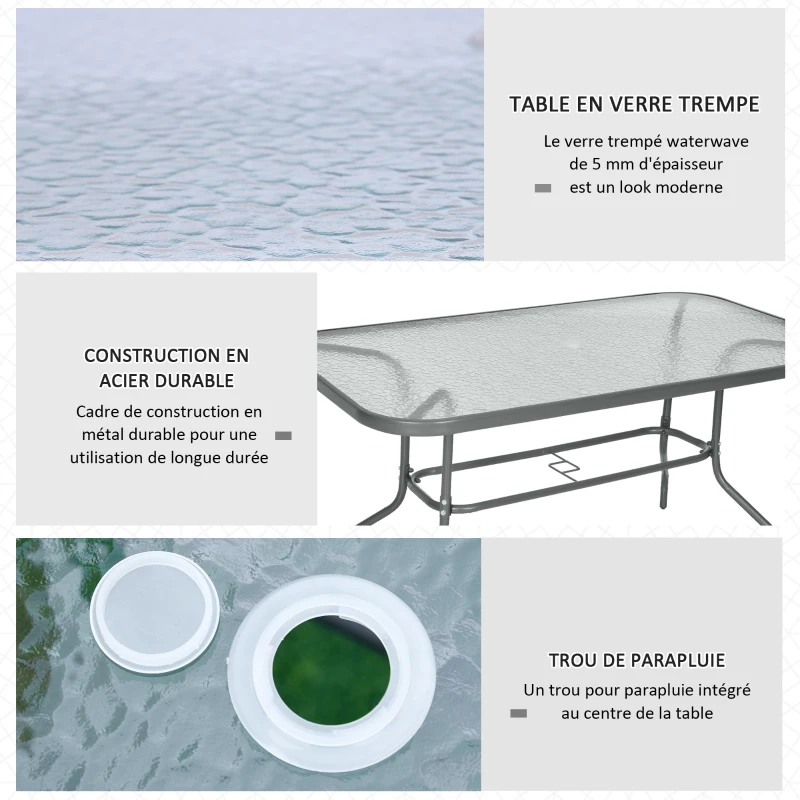 TABLE EN VERRE TREMPE

Le verre trempé waterwave de 5 mm d'épaisseur est un look moderne

CONSTRUCTION EN ACIER DURABLE

Cadre de construction en métal durable pour une utilisation de longue durée

TROU DE PARAPLUIE

Un trou pour parapluie intégré au centre de la table