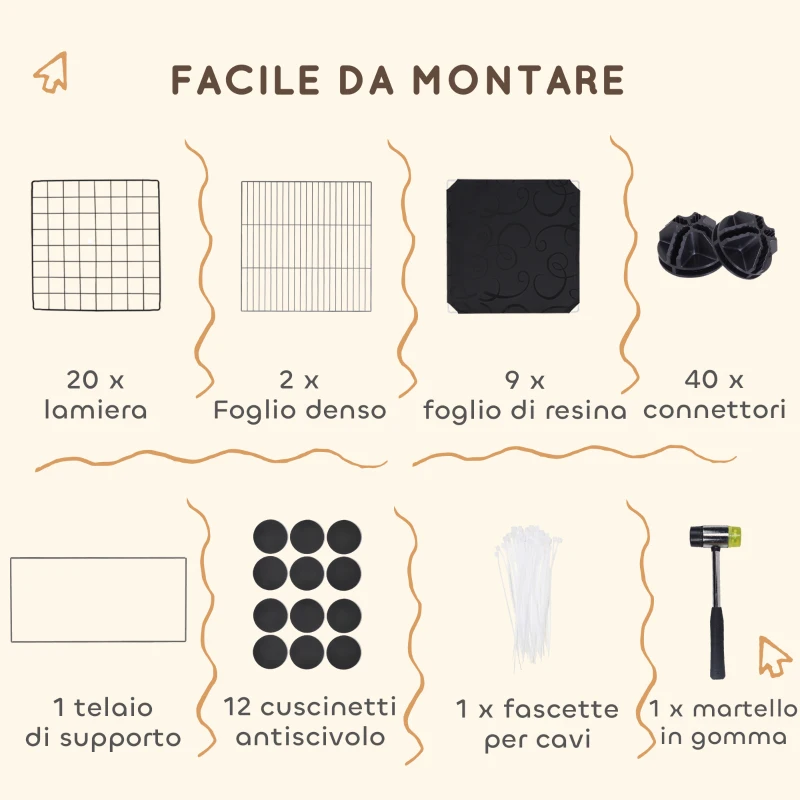 FACILE DA MONTARE

20 x
lamiera

2 x
Foglio denso

9 x
foglio di resina

40 x
connettori

1 telaio
di supporto

12 cuscinetti
antiscivolo

1 x fascette
per cavi

1 x martello
in gomma