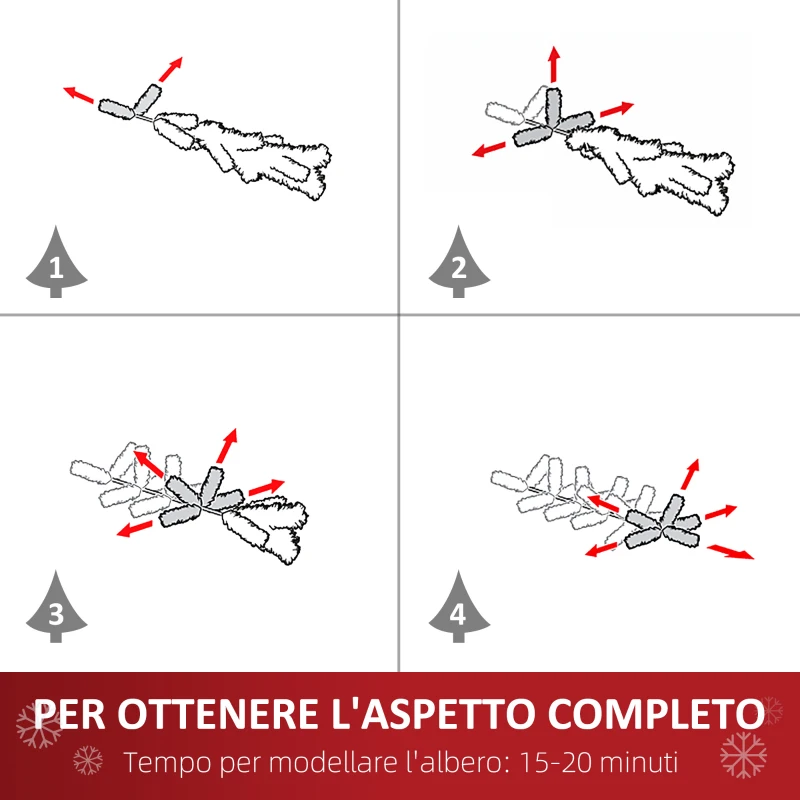 1

2

3

4

PER OTTENERE L'ASPETTO COMPLETO
Tempo per modellare l'albero: 15-20 minuti