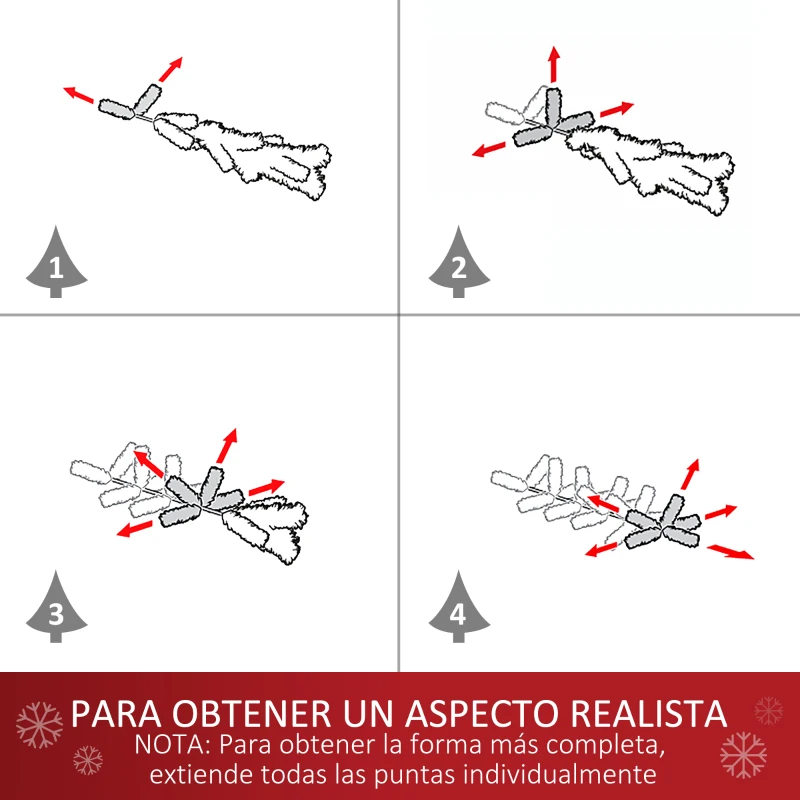 1

2

3

4

PARA OBTENER UN ASPECTO REALISTA
NOTA: Para obtener la forma más completa, extiende todas las puntas individualmente