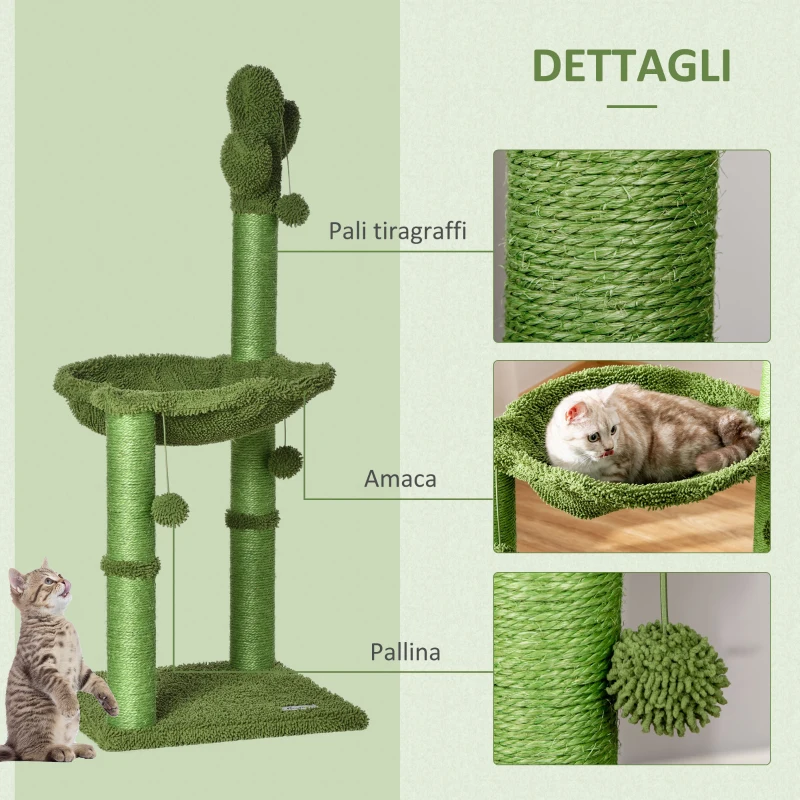 DETTAGLI

Pali tiragraffi

Amaca

Pallina