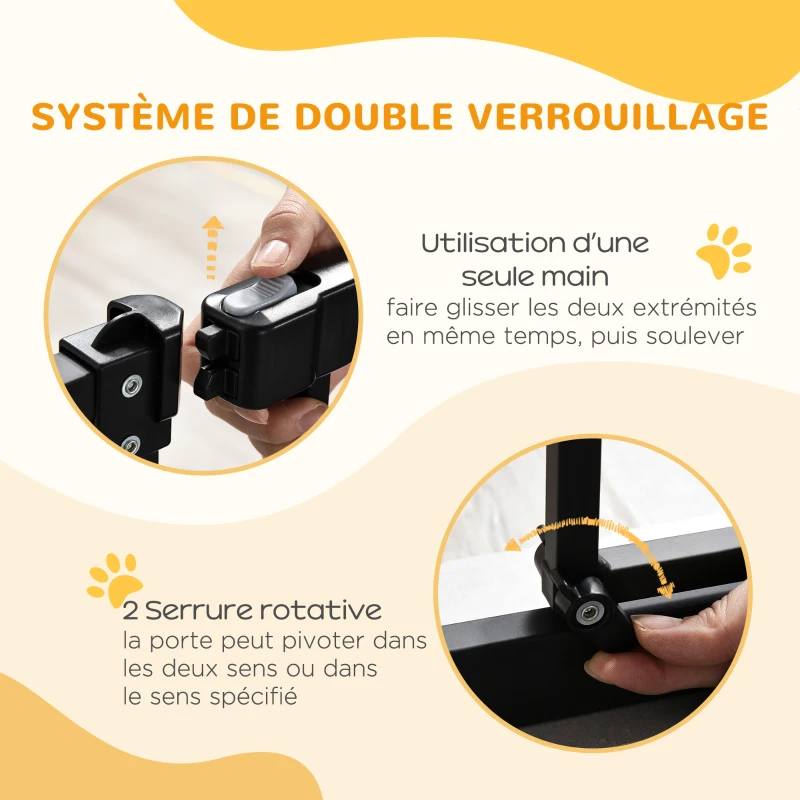 SYSTÈME DE DOUBLE VERROUILLAGE

Utilisation d'une seule main
faire glisser les deux extrémités en même temps, puis soulever

2 Serrure rotative
la porte peut pivoter dans les deux sens ou dans le sens spécifié